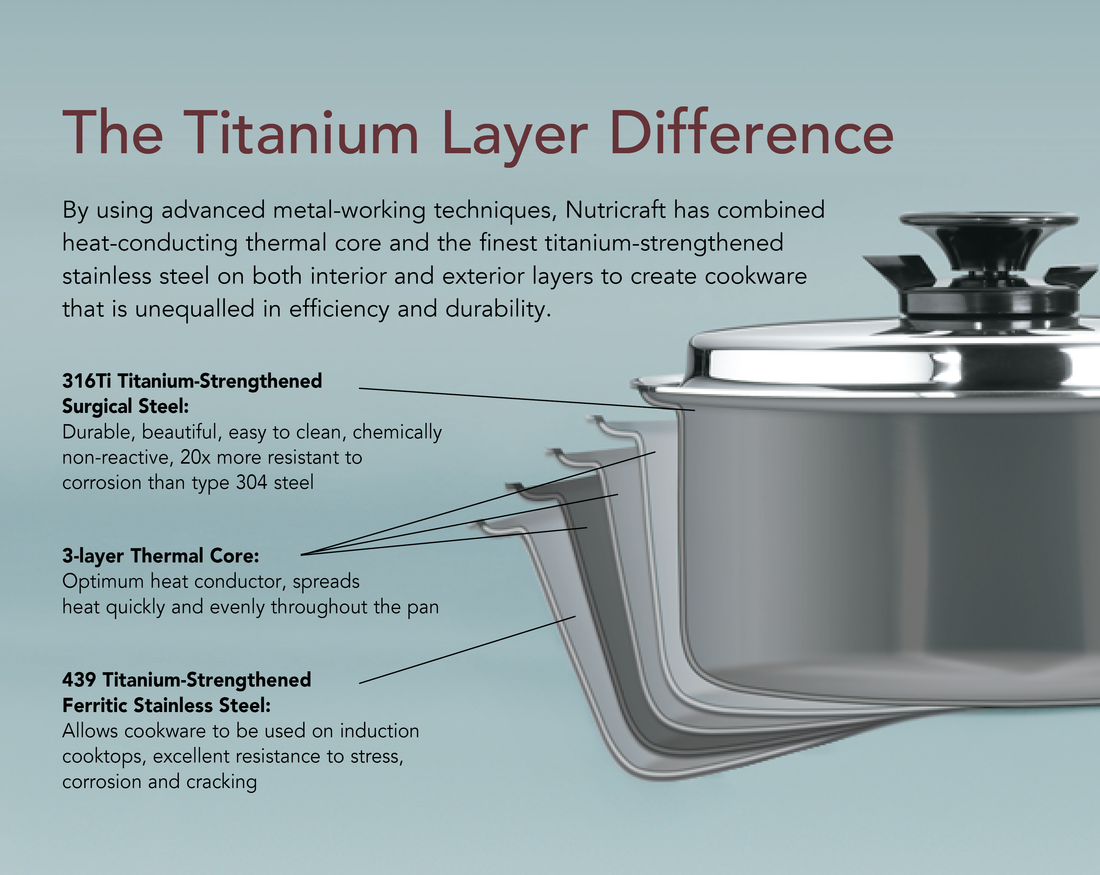 The Titanium Layer Difference

By using advanced metal-working techniques, Nutricraft has combined heat-conducting thermal core and the finest titanium-strengthened stainless steel on both interior and exterior layers to create cookware that is unequalled in efficiency and durability.

316Ti Titanium-Strengthened Surgical Steel:
Durable, beautiful, easy to clean, chemically non-reactive, 20x more resistant to corrosion than type 304 steel

3-layer Thermal Core:
Optimum heat conductor, spreads heat quickly and evenly throughout the pan

439 Titanium-Strengthened Ferritic Stainless Steel:
Allows cookware to be used on induction cooktops, excellent resistance to stress, corrosion and cracking